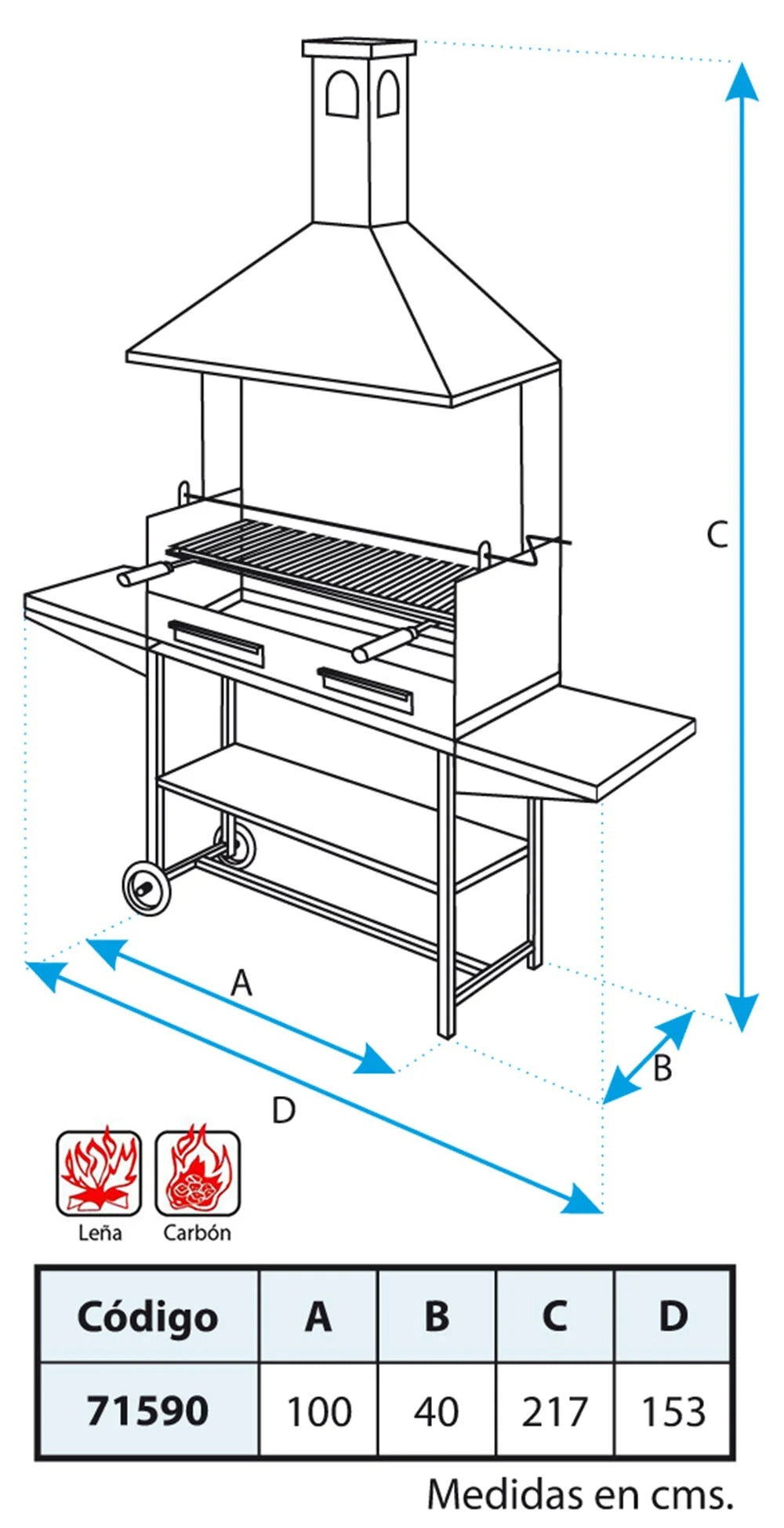 C

A

B

D

Leña

Carbón

| Código | A | B | C | D |
|---|---|---|---|---|
| 71590 | 100 | 40 | 217 | 153 |

Medidas en cms.